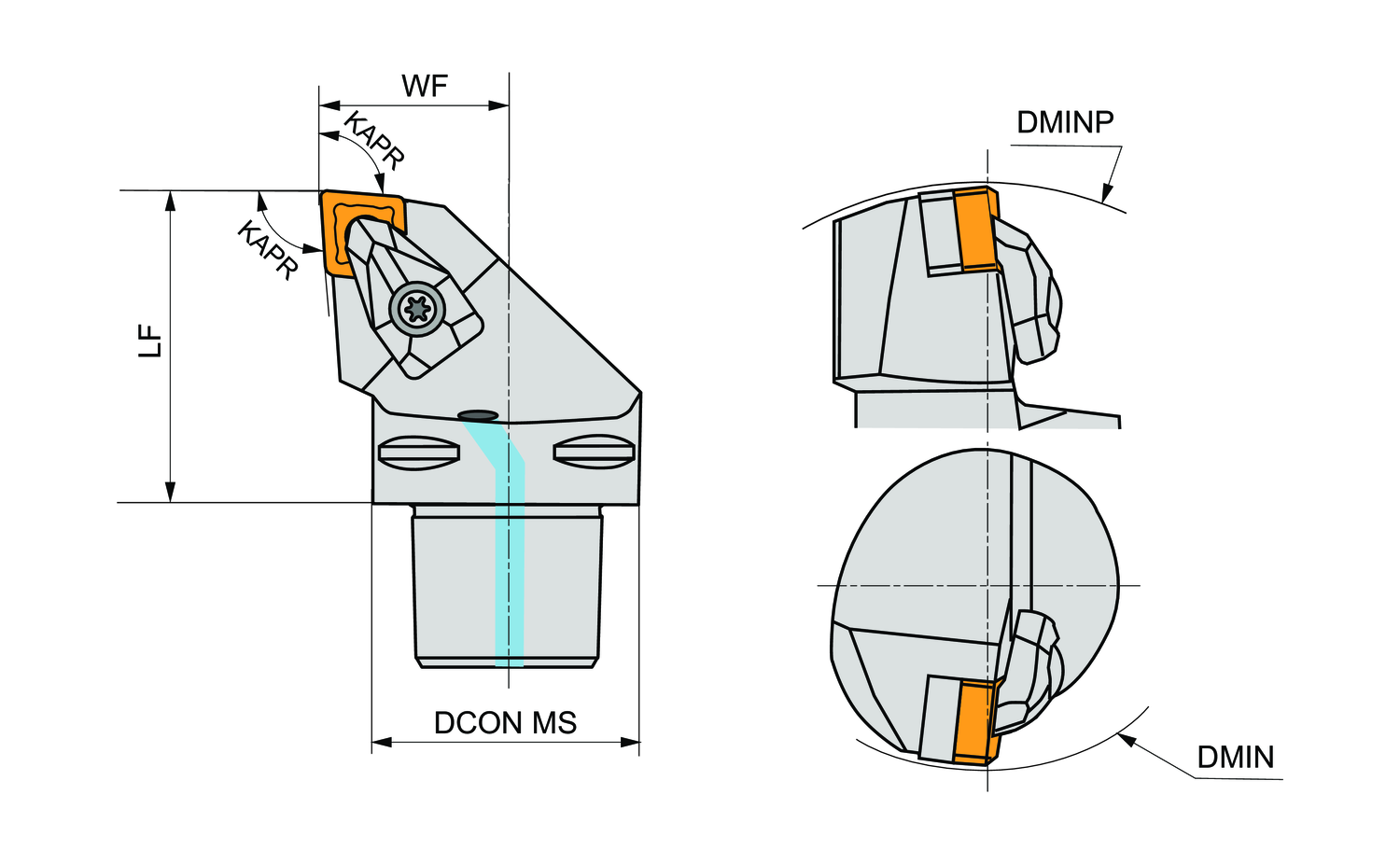 WF
KAPR
KAPR
LF
DCON MS
DMINP
DMIN