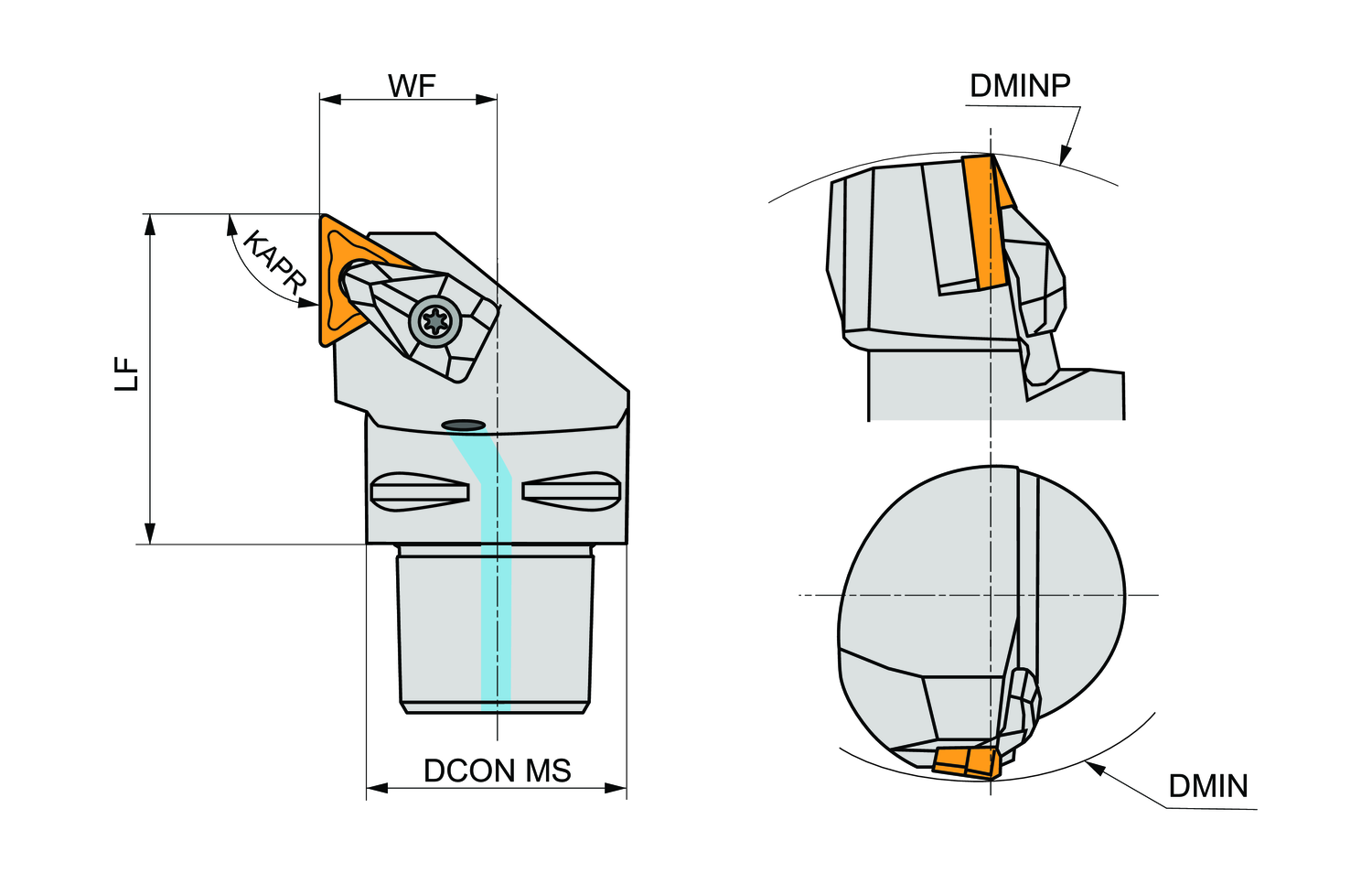 WF
KAPR
LF
DCON MS
DMINP
DMIN