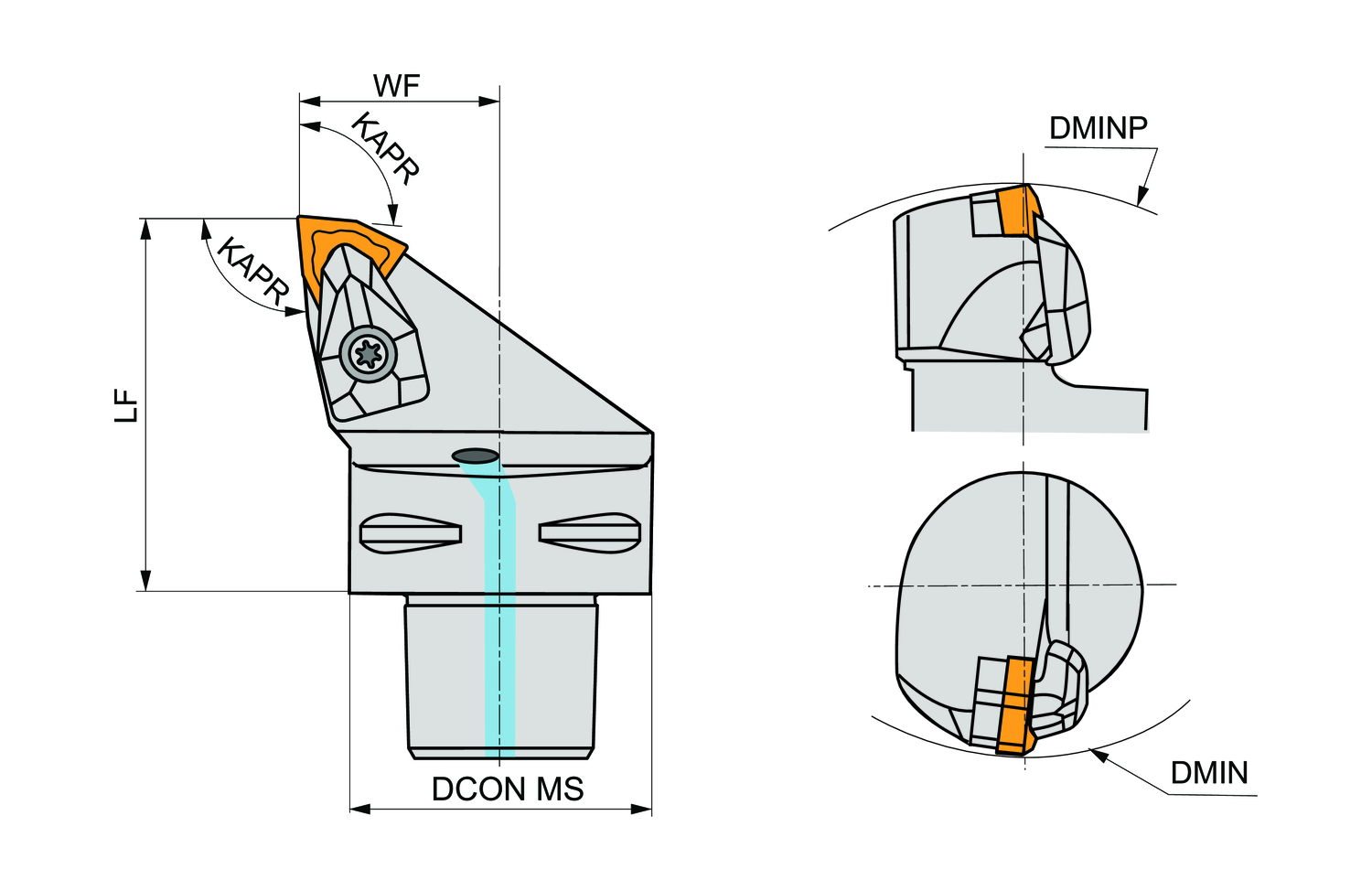 WF

KAPR

KAPR

LF

DCON MS

DMINP

DMIN