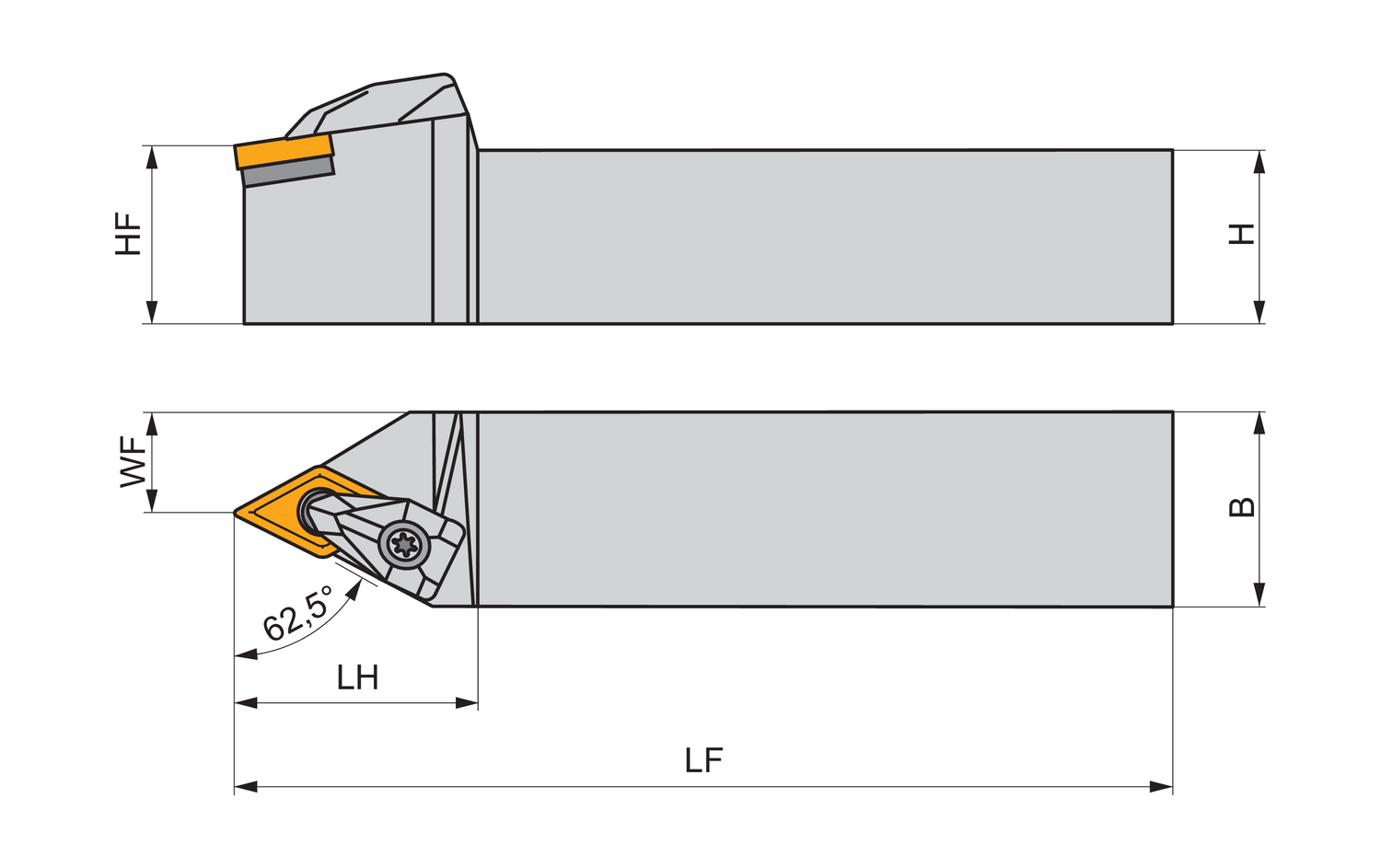 HF
H
WF
B
62,5°
LH
LF