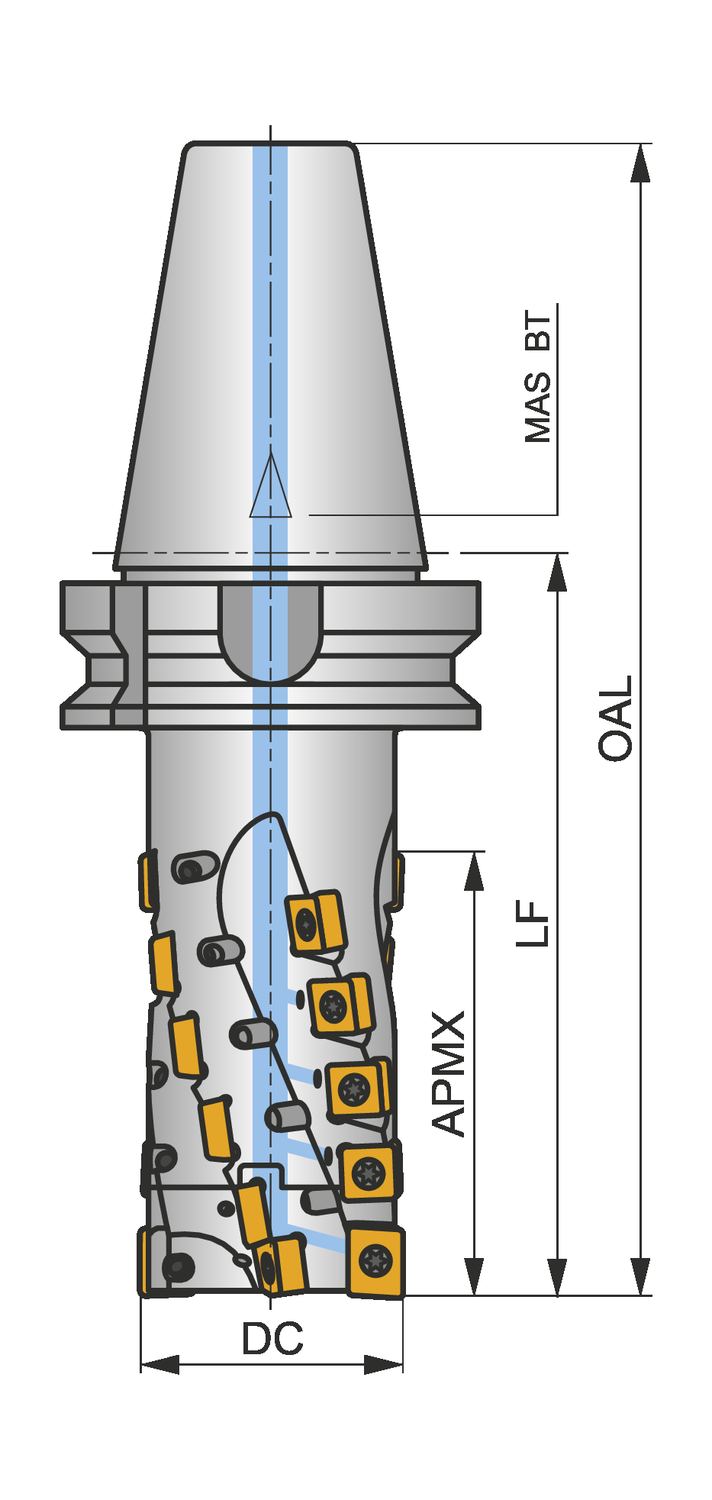 MAS BT
OAL
LF
APMX
DC